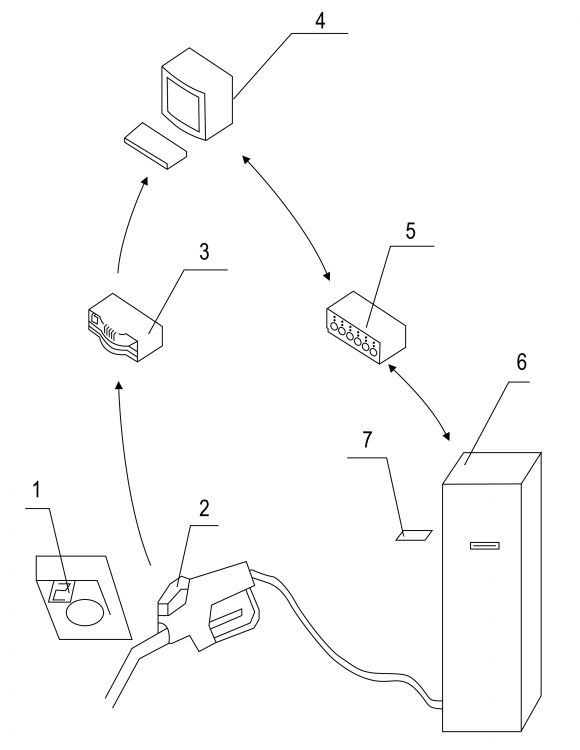 4
3
5
6
7
1
2